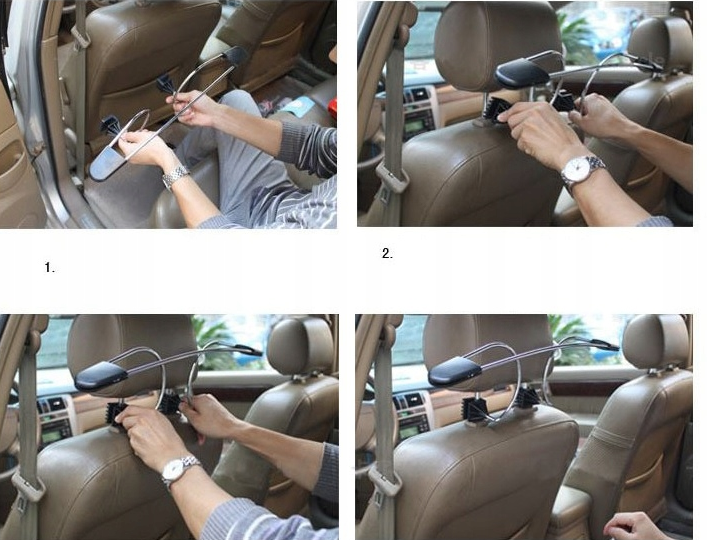 1.

2.