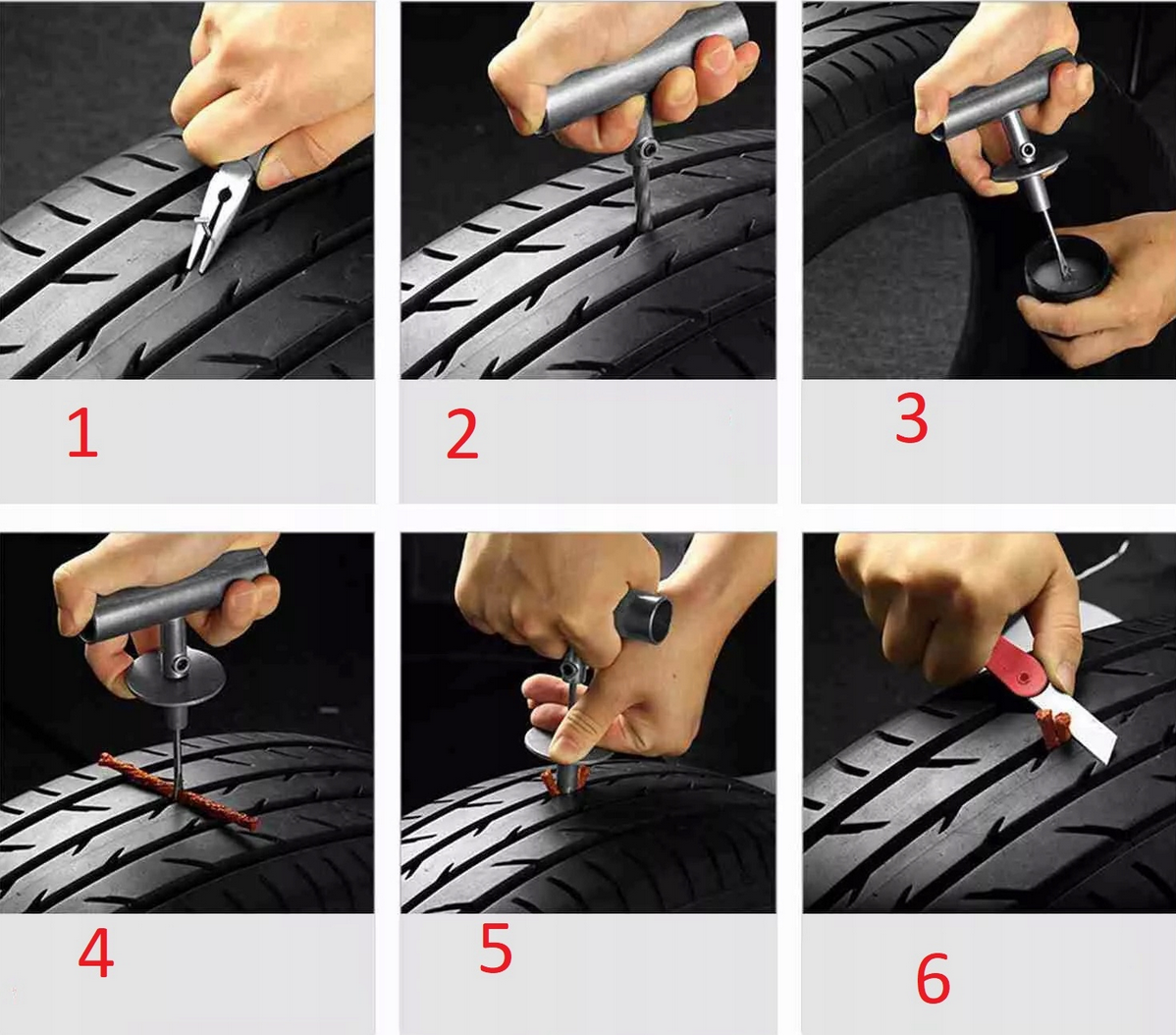 1

2

3

4

5

6